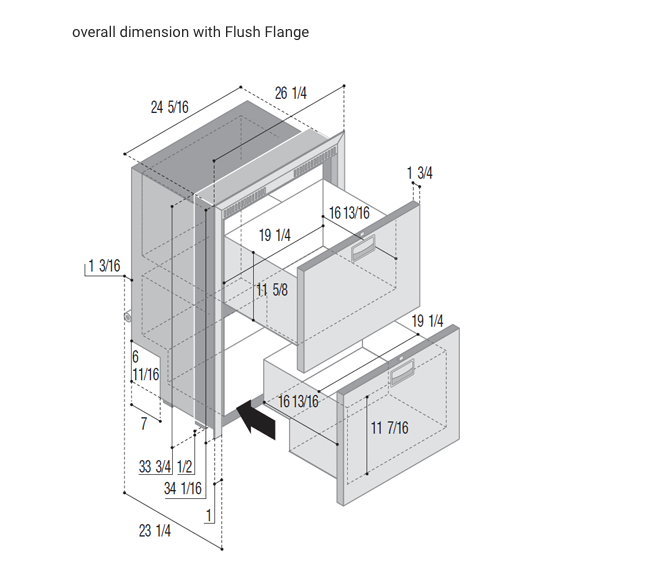 overall dimension with Flush Flange

24 5/16
26 1/4
1 3/4
16 13/16
19 1/4
1 3/16
11 5/8
19 1/4
6
11/16
16 13/16
11 7/16
7
33 3/4
1/2
34 1/16
1
23 1/4