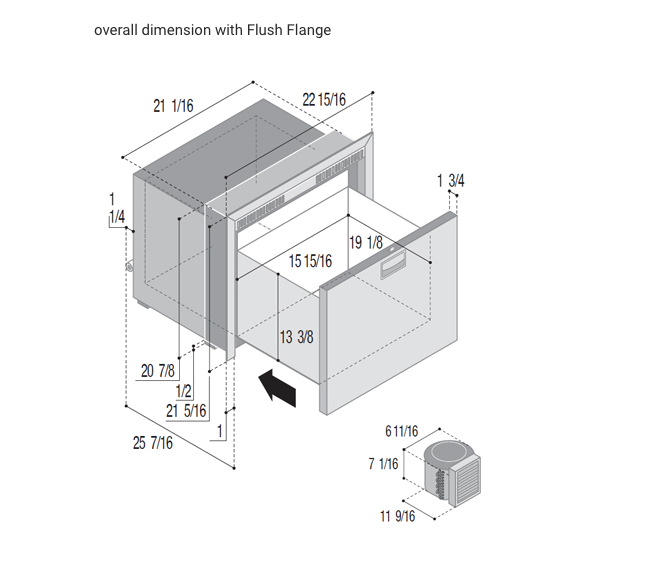 overall dimension with Flush Flange

21 1/16

22 15/16

1 3/4

1
1/4

19 1/8

15 15/16

13 3/8

20 7/8

1/2

21 5/16

1

25 7/16

6 11/16

7 1/16

11 9/16